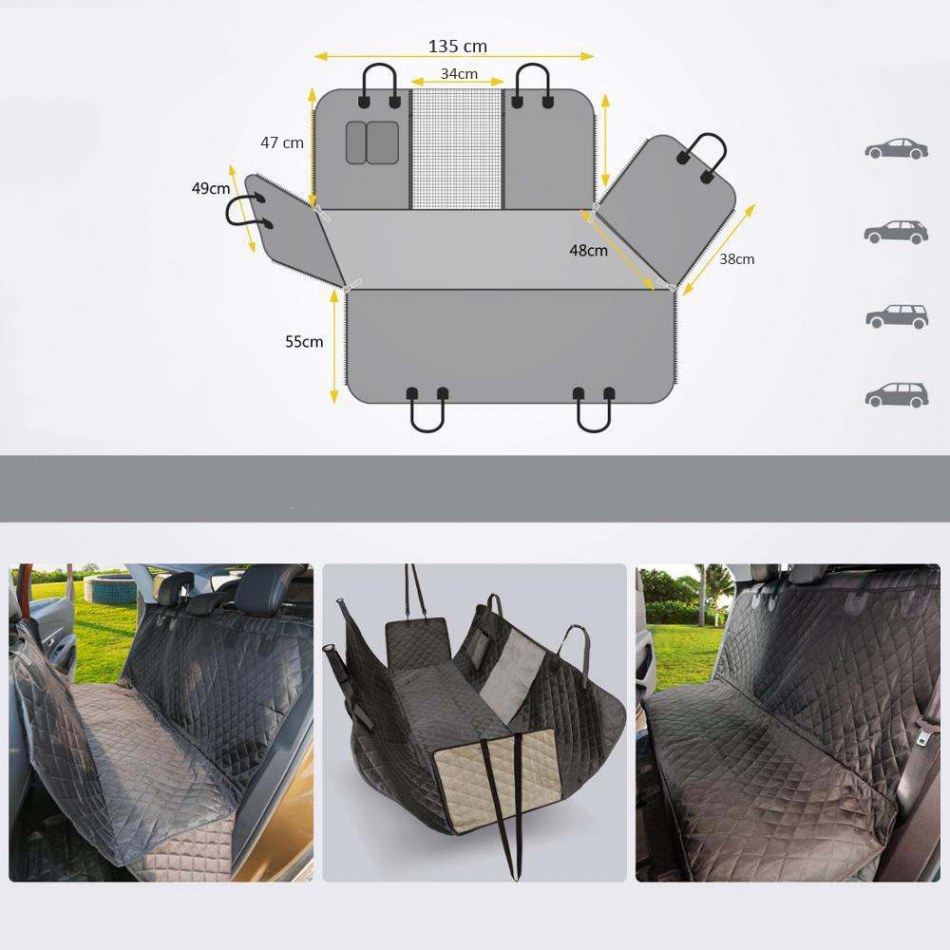 135 cm
34cm
47 cm
49cm
48cm
38cm
55cm