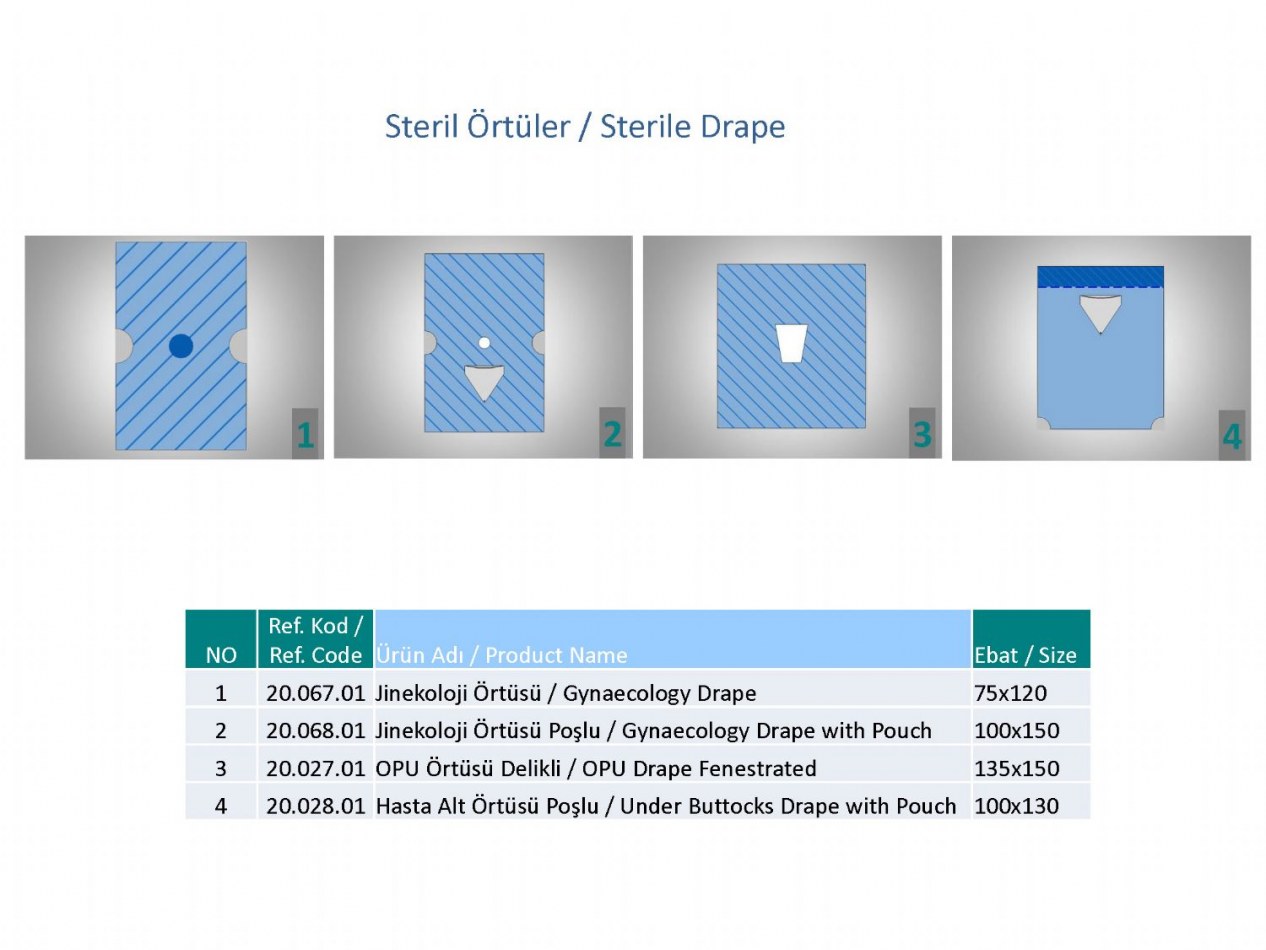 Steril Örtüler / Sterile Drape

1

2

3

4

| NO | Ref. Kod / Ref. Code | Ürün Adı / Product Name | Ebat / Size |
|---|---|---|---|
| 1 | 20.067.01 | Jinekoloji Örtüsü / Gynaecology Drape | 75x120 |
| 2 | 20.068.01 | Jinekoloji Örtüsü Poşlu / Gynaecology Drape with Pouch | 100x150 |
| 3 | 20.027.01 | OPU Örtüsü Delikli / OPU Drape Fenestrated | 135x150 |
| 4 | 20.028.01 | Hasta Alt Örtüsü Poşlu / Under Buttocks Drape with Pouch | 100x130 |