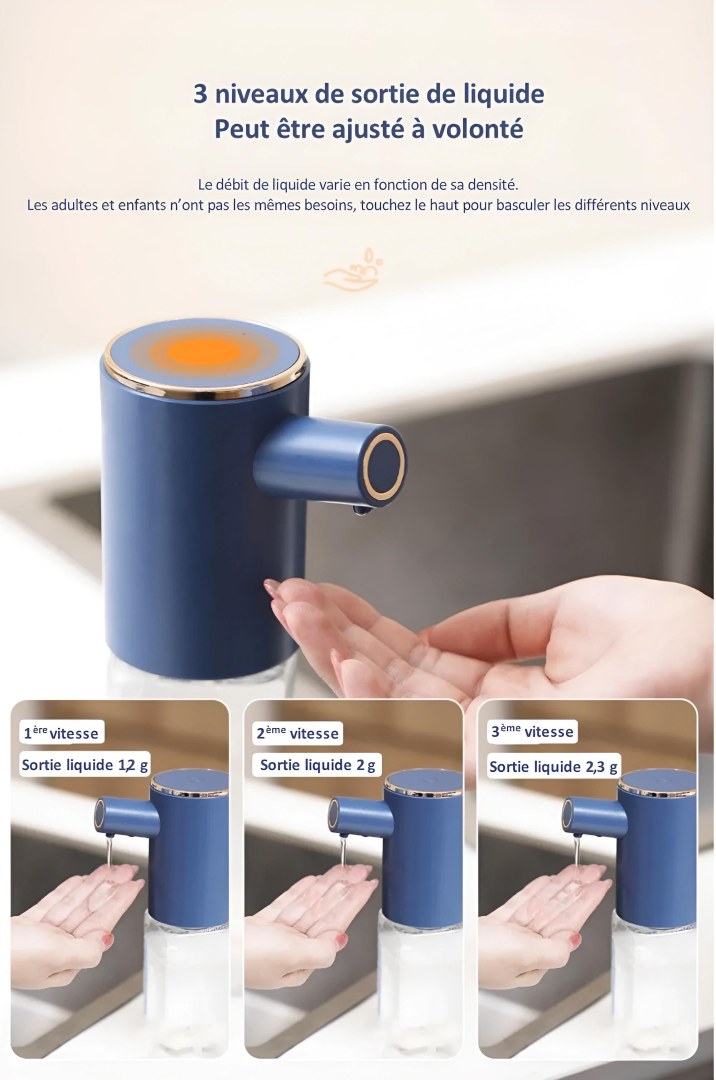 3 niveaux de sortie de liquide
Peut être ajusté à volonté

Le débit de liquide varie en fonction de sa densité.
Les adultes et enfants n'ont pas les mêmes besoins, touchez le haut pour basculer les différents niveaux

1ère vitesse
Sortie liquide 1,2 g

2ème vitesse
Sortie liquide 2 g

3ème vitesse
Sortie liquide 2,3 g