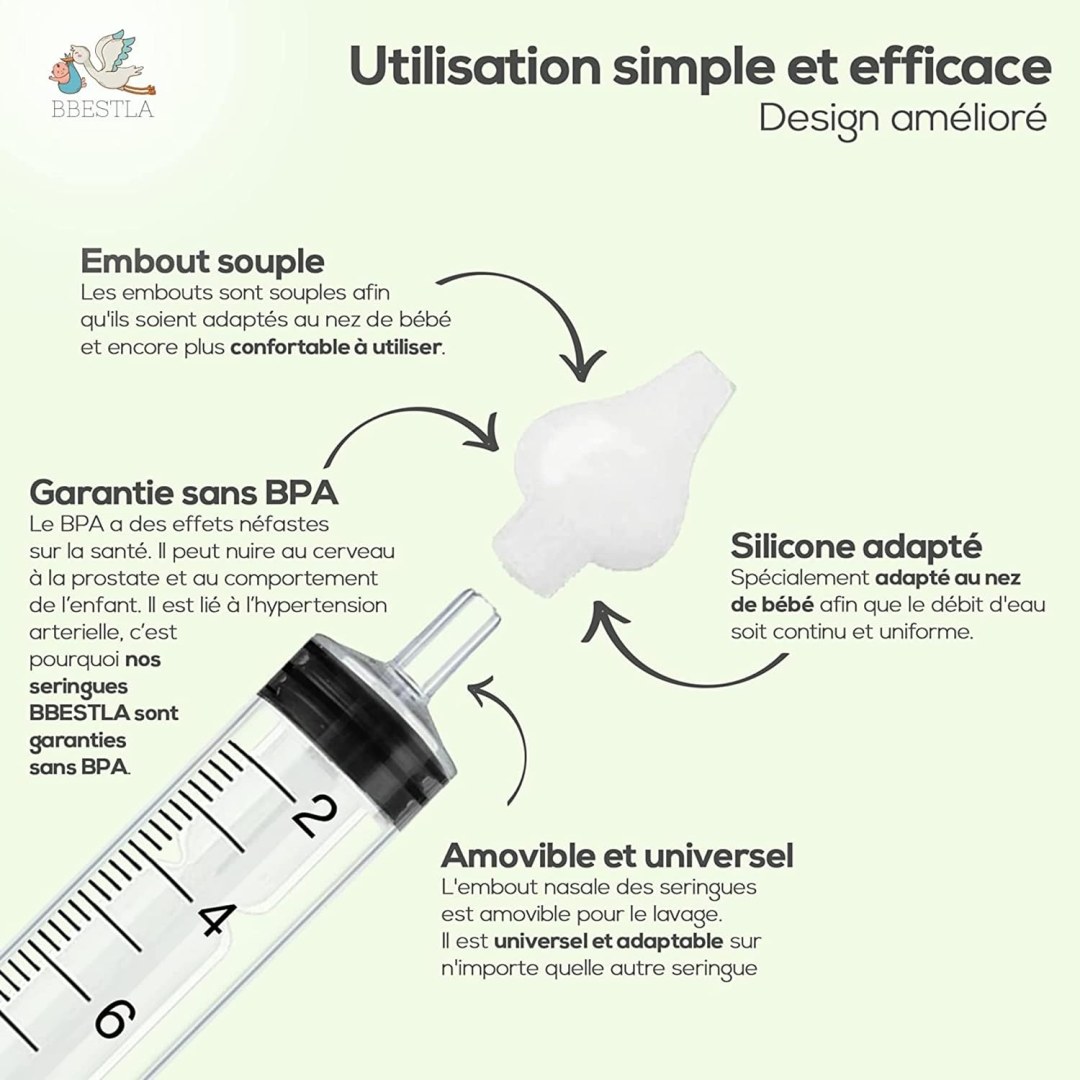 BBESTLA

Utilisation simple et efficace
Design amélioré

Embout souple
Les embouts sont souples afin qu'ils soient adaptés au nez de bébé et encore plus confortable à utiliser.

Garantie sans BPA
Le BPA a des effets néfastes sur la santé. Il peut nuire au cerveau à la prostate et au comportement de l'enfant. Il est lié à l'hypertension arterielle, c'est pourquoi nos seringues BBESTLA sont garanties sans BPA.

Silicone adapté
Spécialement adapté au nez de bébé afin que le débit d'eau soit continu et uniforme.

Amovible et universel
L'embout nasale des seringues est amovible pour le lavage.
Il est universel et adaptable sur n'importe quelle autre seringue

2
4
6