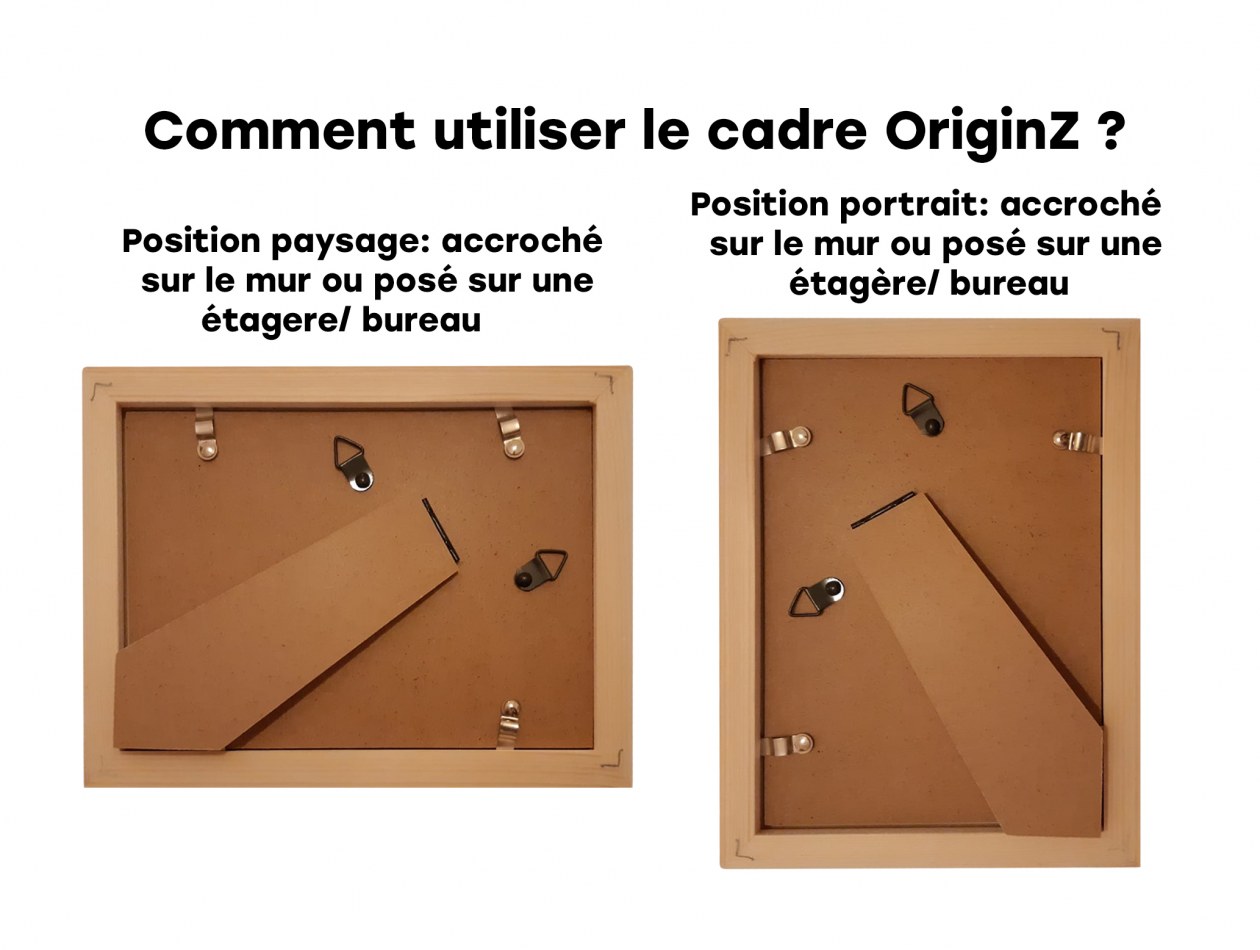 Comment utiliser le cadre OriginZ ?

Position paysage: accroché sur le mur ou posé sur une étagere/ bureau

Position portrait: accroché sur le mur ou posé sur une étagère/ bureau