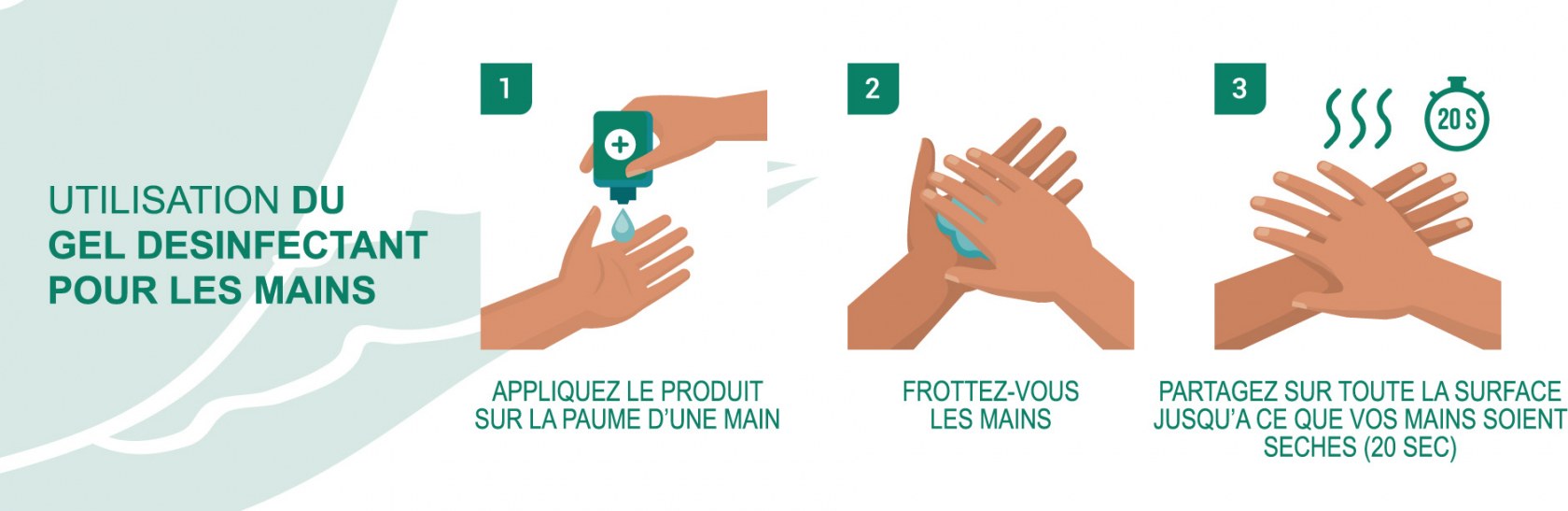 UTILISATION DU GEL DESINFECTANT POUR LES MAINS

1

APPLIQUEZ LE PRODUIT SUR LA PAUME D'UNE MAIN

2

FROTTEZ-VOUS LES MAINS

3

20 S

PARTAGEZ SUR TOUTE LA SURFACE JUSQU'A CE QUE VOS MAINS SOIENT SECHES (20 SEC)