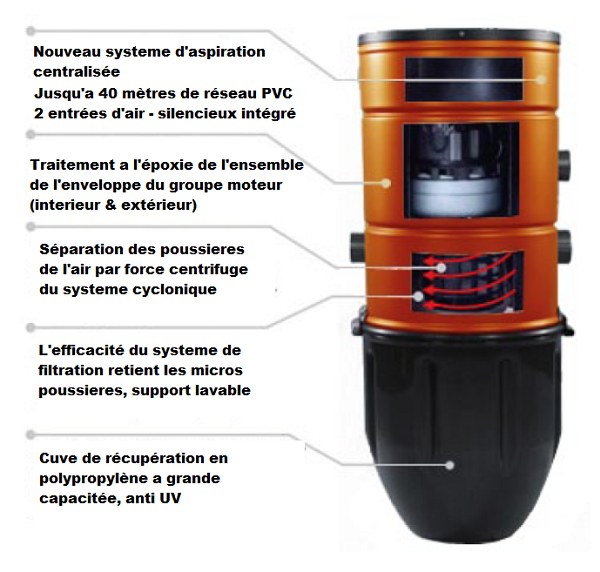 Nouveau systeme d'aspiration centralisée
Jusqu'a 40 mètres de réseau PVC
2 entrées d'air - silencieux intégré

Traitement a l'époxie de l'ensemble de l'enveloppe du groupe moteur (interieur & extérieur)

Séparation des poussieres de l'air par force centrifuge du systeme cyclonique

L'efficacité du systeme de filtration retient les micros poussieres, support lavable

Cuve de récupération en polypropylène a grande capacitée, anti UV