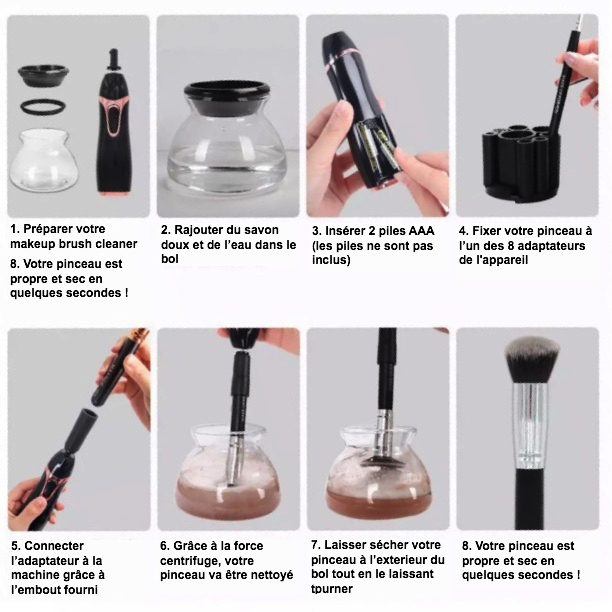 1. Préparer votre makeup brush cleaner

8. Votre pinceau est propre et sec en quelques secondes !

2. Rajouter du savon doux et de l'eau dans le bol

3. Insérer 2 piles AAA (les piles ne sont pas inclus)

4. Fixer votre pinceau à l'un des 8 adaptateurs de l'appareil

5. Connecter l'adaptateur à la machine grâce à l'embout fourni

6. Grâce à la force centrifuge, votre pinceau va être nettoyé

7. Laisser sécher votre pinceau à l'exterieur du bol tout en le laissant tpurner

8. Votre pinceau est propre et sec en quelques secondes !