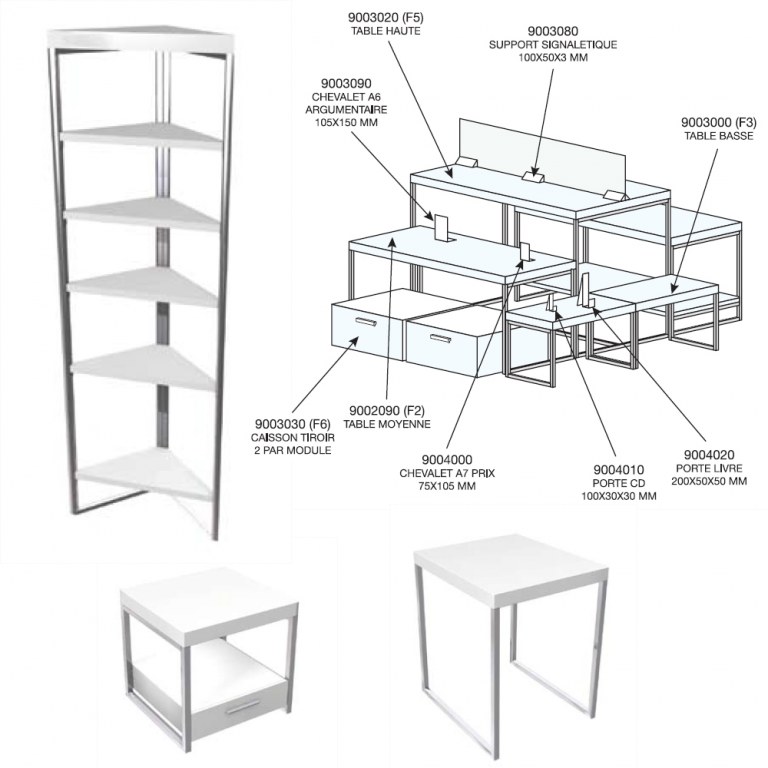 9003020 (F5)
TABLE HAUTE

9003080
SUPPORT SIGNALETIQUE
100X50X3 MM

9003090
CHEVALET A6
ARGUMENTAIRE
105X150 MM

9003000 (F3)
TABLE BASSE

9003030 (F6)
CAISSON TIROIR
2 PAR MODULE

9002090 (F2)
TABLE MOYENNE

9004000
CHEVALET A7 PRIX
75X105 MM

9004010
PORTE CD
100X30X30 MM

9004020
PORTE LIVRE
200X50X50 MM