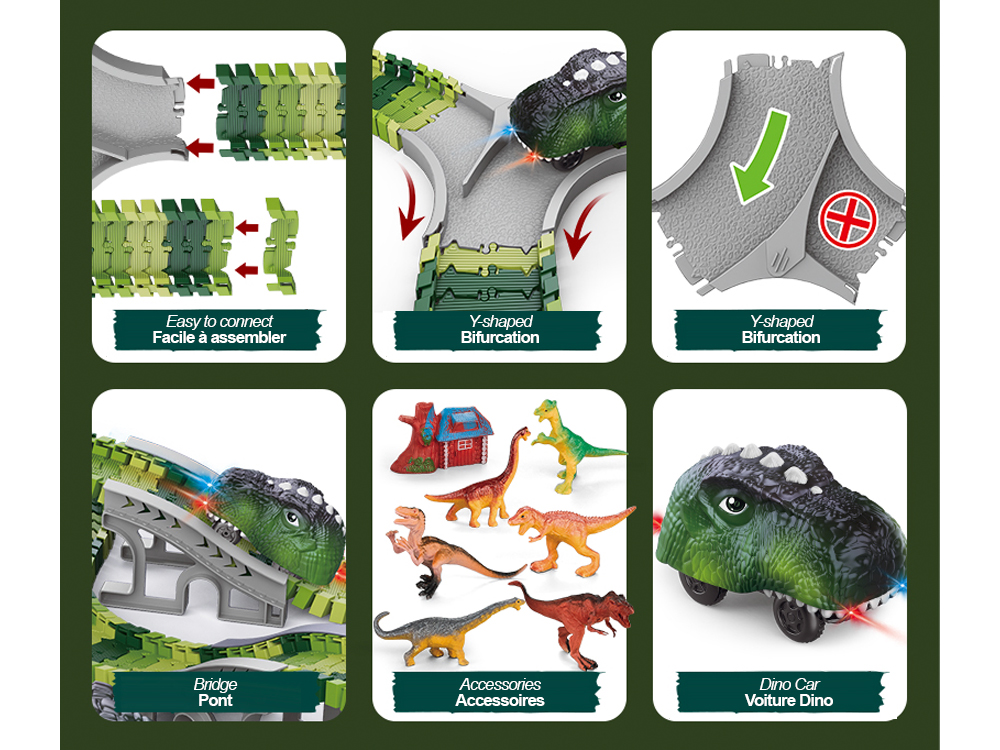 Easy to connect
Facile à assembler

Y-shaped
Bifurcation

Y-shaped
Bifurcation

Bridge
Pont

Accessories
Accessoires

Dino Car
Voiture Dino