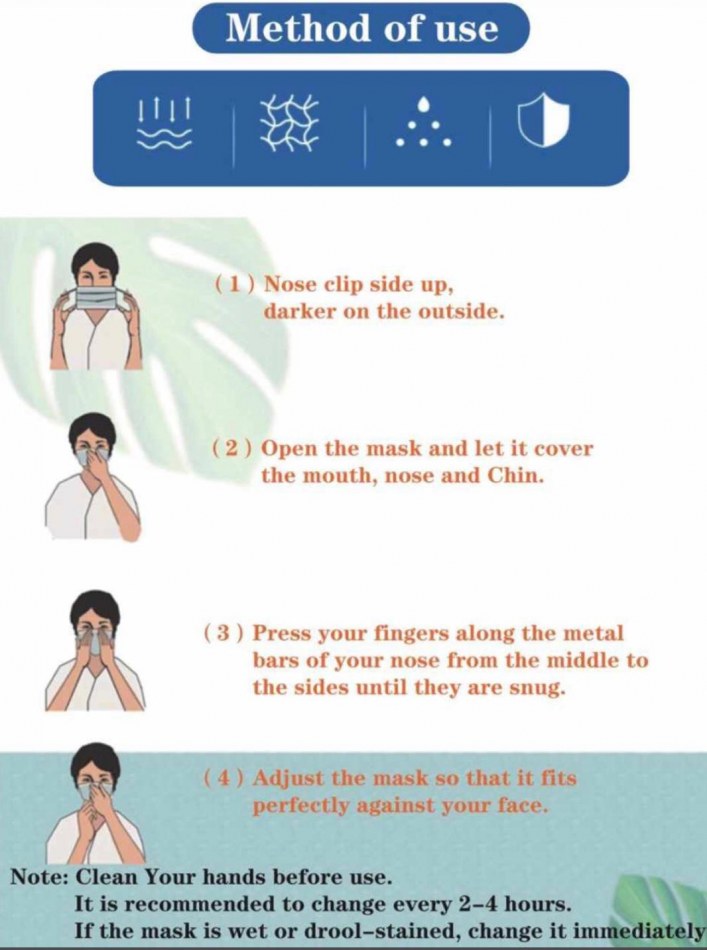 Method of use

( 1 ) Nose clip side up, darker on the outside.

( 2 ) Open the mask and let it cover the mouth, nose and Chin.

( 3 ) Press your fingers along the metal bars of your nose from the middle to the sides until they are snug.

( 4 ) Adjust the mask so that it fits perfectly against your face.

Note: Clean Your hands before use.
It is recommended to change every 2-4 hours.
If the mask is wet or drool-stained, change it immediately